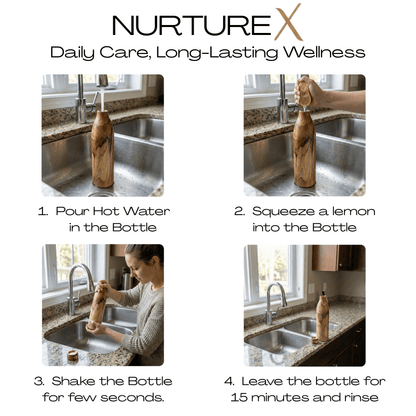 NURTURE X
Daily Care, Long-Lasting Wellness

1. Pour Hot Water in the Bottle

2. Squeeze a lemon into the Bottle

3. Shake the Bottle for few seconds.

4. Leave the bottle for 15 minutes and rinse