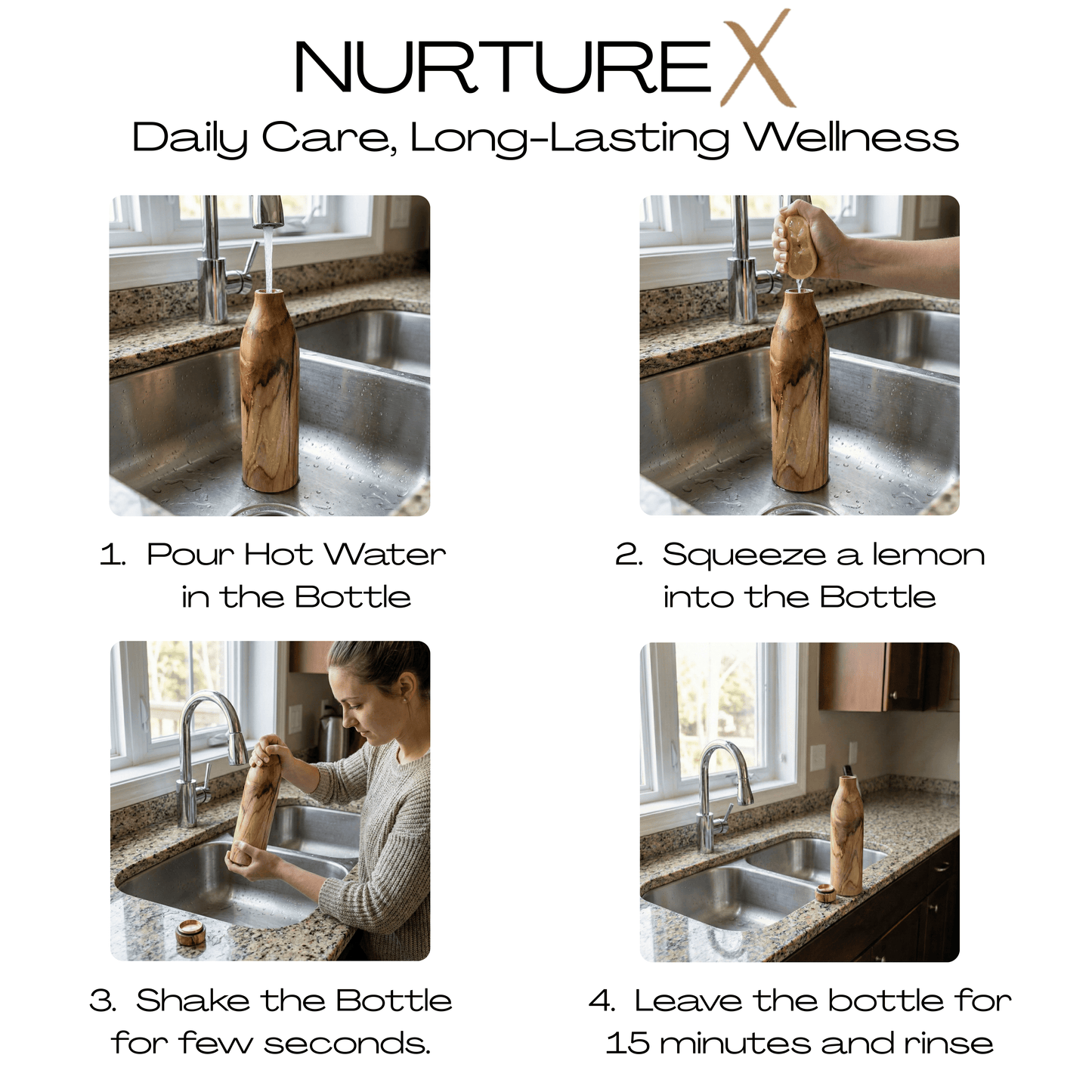 NURTURE X
Daily Care, Long-Lasting Wellness

1. Pour Hot Water in the Bottle

2. Squeeze a lemon into the Bottle

3. Shake the Bottle for few seconds.

4. Leave the bottle for 15 minutes and rinse