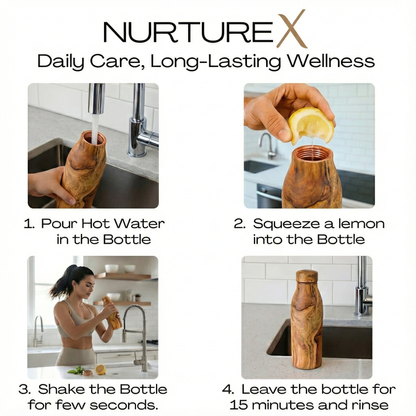 NURTURE X
Daily Care, Long-Lasting Wellness

1. Pour Hot Water in the Bottle

2. Squeeze a lemon into the Bottle

3. Shake the Bottle for few seconds.

4. Leave the bottle for 15 minutes and rinse